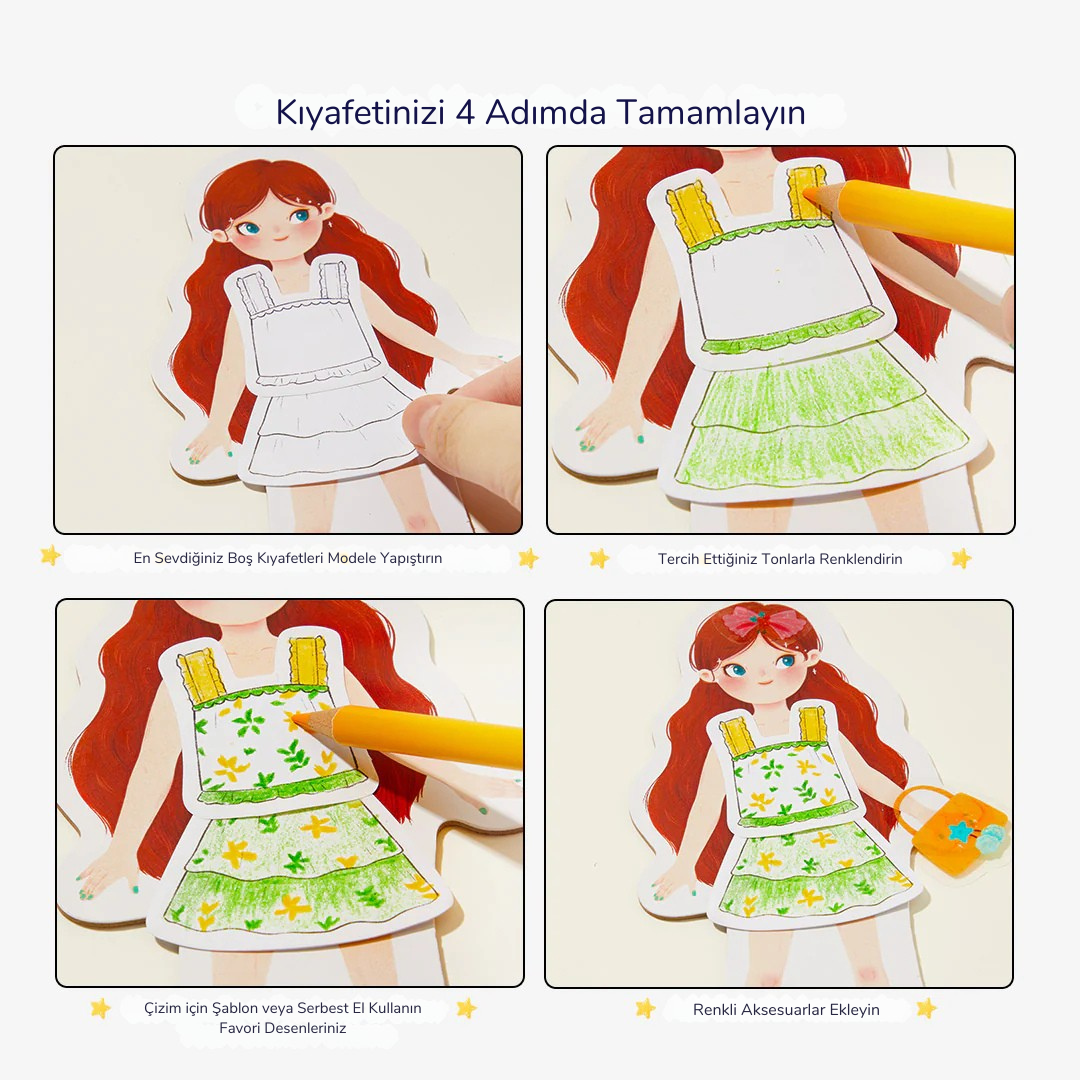 Kıyafetinizi 4 Adımda Tamamlayın

En Sevdiğiniz Boş Kıyafetleri Modele Yapıştırın

Tercih Ettiğiniz Tonlarla Renklendirin

Çizim için Şablon veya Serbest El Kullanın Favori Desenleriniz

Renkli Aksesuarlar Ekleyin